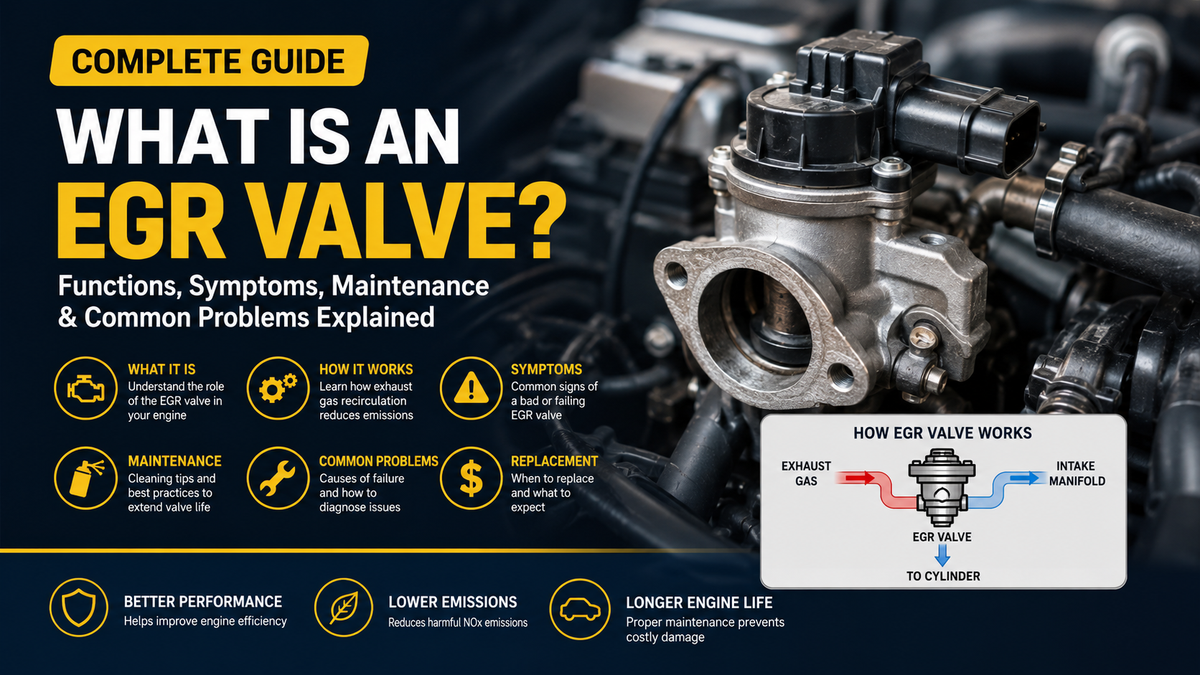 COMPLETE GUIDE

WHAT IS AN EGR VALVE?

Functions, Symptoms, Maintenance & Common Problems Explained

WHAT IT IS
Understand the role of the EGR valve in your engine

HOW IT WORKS
Learn how exhaust gas recirculation reduces emissions

SYMPTOMS
Common signs of a bad or failing EGR valve

MAINTENANCE
Cleaning tips and best practices to extend valve life

COMMON PROBLEMS
Causes of failure and how to diagnose issues

REPLACEMENT
When to replace and what to expect

HOW EGR VALVE WORKS
EXHAUST GAS
INTAKE MANIFOLD
EGR VALVE
TO CYLINDER

BETTER PERFORMANCE
Helps improve engine efficiency

LOWER EMISSIONS
Reduces harmful NOx emissions

LONGER ENGINE LIFE
Proper maintenance prevents costly damage